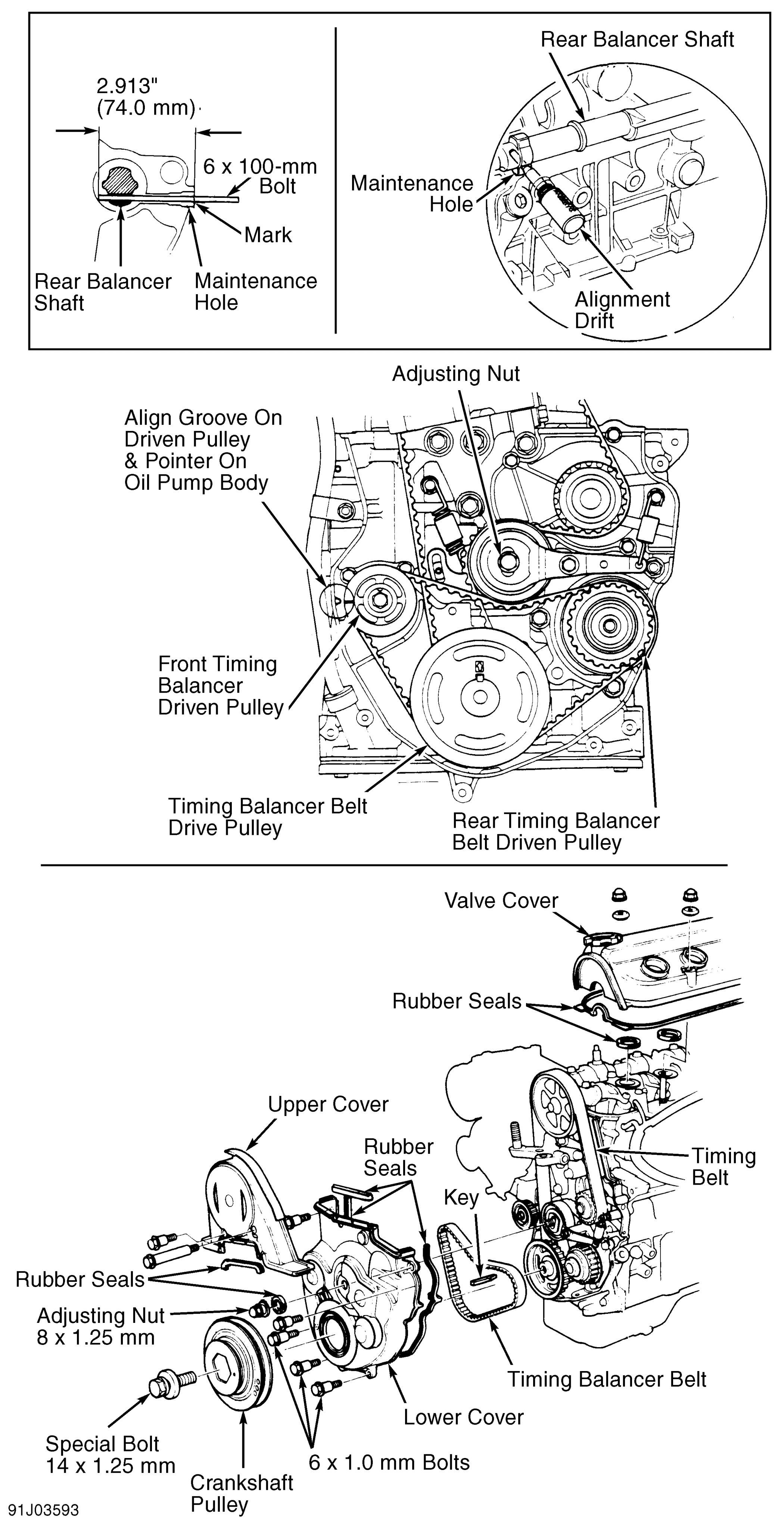 2.913"
(74.0 mm)

6 x 100-mm
Bolt

Mark

Rear Balancer
Shaft

Maintenance
Hole

Rear Balancer Shaft

Maintenance
Hole

Alignment
Drift

Adjusting Nut

Align Groove On
Driven Pulley
& Pointer On
Oil Pump Body

Front Timing
Balancer
Driven Pulley

Timing Balancer Belt
Drive Pulley

Rear Timing Balancer
Belt Driven Pulley

Valve Cover

Rubber Seals

Upper Cover

Rubber
Seals

Key

Timing
Belt

Rubber Seals

Adjusting Nut
8 x 1.25 mm

Timing Balancer Belt

Lower Cover

Special Bolt
14 x 1.25 mm

6 x 1.0 mm Bolts

Crankshaft
Pulley

91J03593