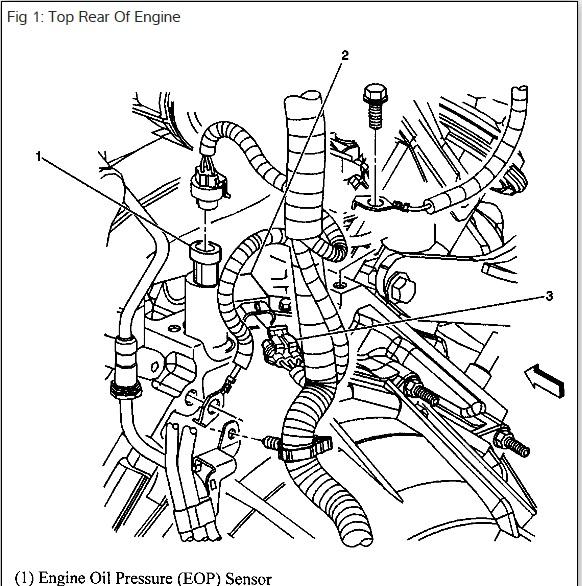 Fig 1: Top Rear Of Engine

2

1

3

(1) Engine Oil Pressure (EOP) Sensor