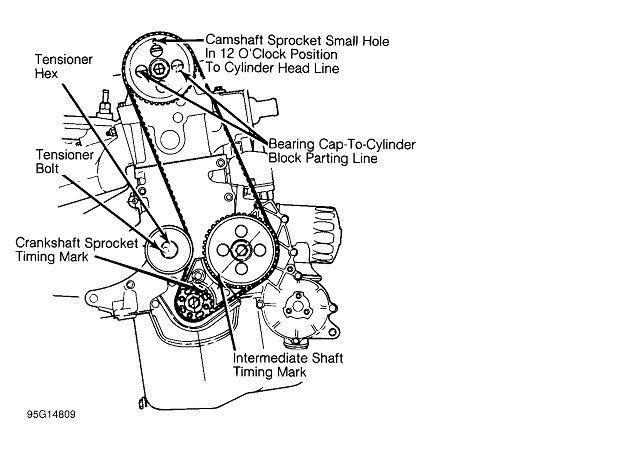 Camshaft Sprocket Small Hole In 12 O'Clock Position To Cylinder Head Line

Tensioner Hex

Bearing Cap-To-Cylinder Block Parting Line

Tensioner Bolt

Crankshaft Sprocket Timing Mark

Intermediate Shaft Timing Mark

95G14809