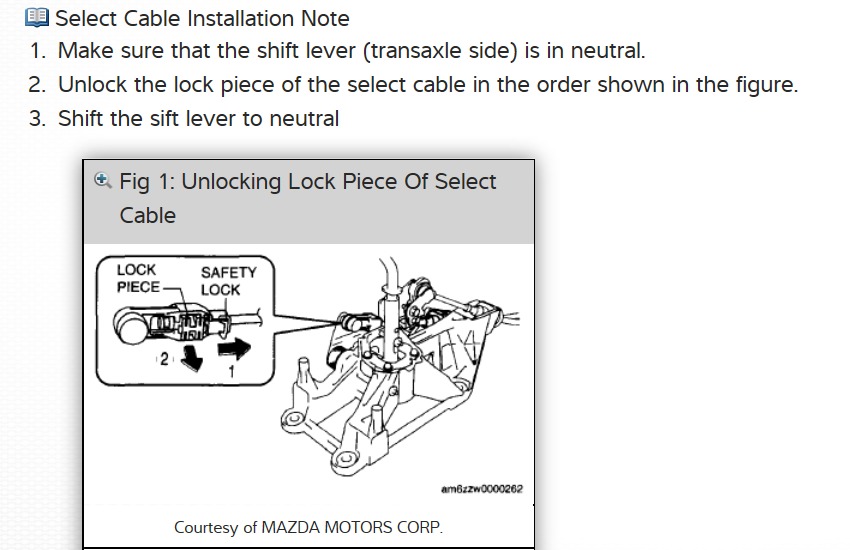 Select Cable Installation Note

1. Make sure that the shift lever (transaxle side) is in neutral.
2. Unlock the lock piece of the select cable in the order shown in the figure.
3. Shift the sift lever to neutral

Fig 1: Unlocking Lock Piece Of Select Cable

LOCK PIECE

SAFETY LOCK

2

1

am6zzw0000262

Courtesy of MAZDA MOTORS CORP.