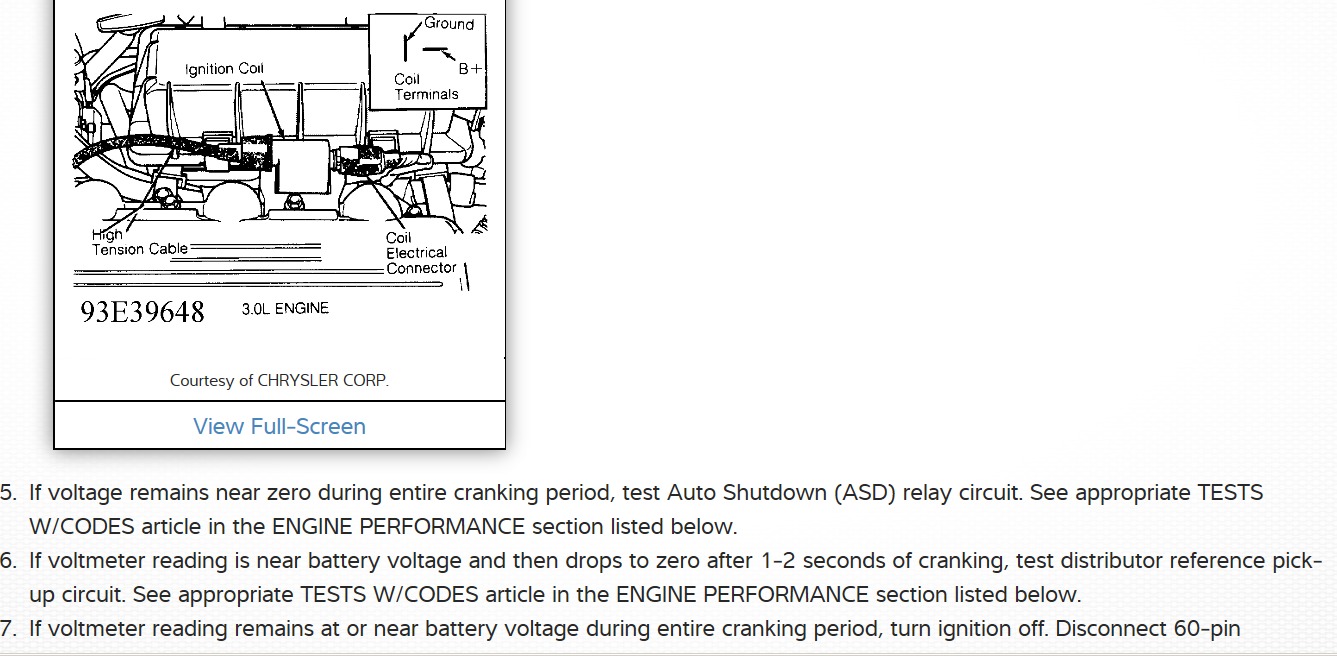 Ground

B+

Coil Terminals

Ignition Coil

High Tension Cable

Coil Electrical Connector

93E39648 3.0L ENGINE

Courtesy of CHRYSLER CORP.

View Full-Screen

5. If voltage remains near zero during entire cranking period, test Auto Shutdown (ASD) relay circuit. See appropriate TESTS W/CODES article in the ENGINE PERFORMANCE section listed below.

6. If voltmeter reading is near battery voltage and then drops to zero after 1-2 seconds of cranking, test distributor reference pick-up circuit. See appropriate TESTS W/CODES article in the ENGINE PERFORMANCE section listed below.

7. If voltmeter reading remains at or near battery voltage during entire cranking period, turn ignition off. Disconnect 60-pin