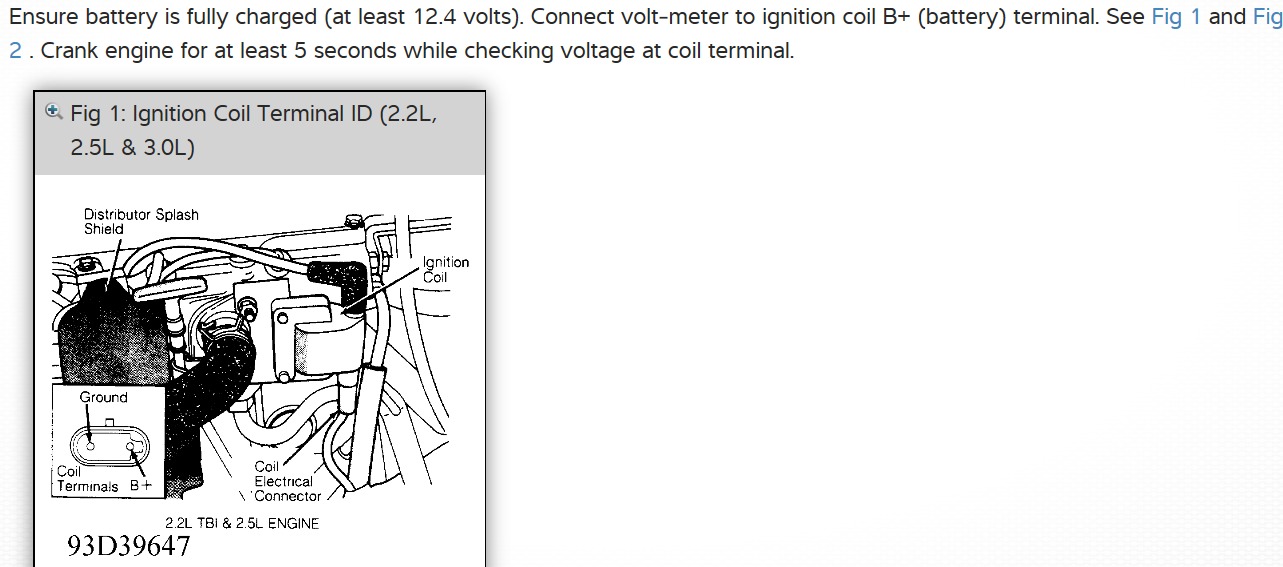 Ensure battery is fully charged (at least 12.4 volts). Connect volt-meter to ignition coil B+ (battery) terminal. See Fig 1 and Fig 2 . Crank engine for at least 5 seconds while checking voltage at coil terminal.

Fig 1: Ignition Coil Terminal ID (2.2L, 2.5L & 3.0L)

Distributor Splash Shield

Ignition Coil

Ground

Coil Terminals

B+

Coil Electrical Connector

2.2L TBI & 2.5L ENGINE

93D39647