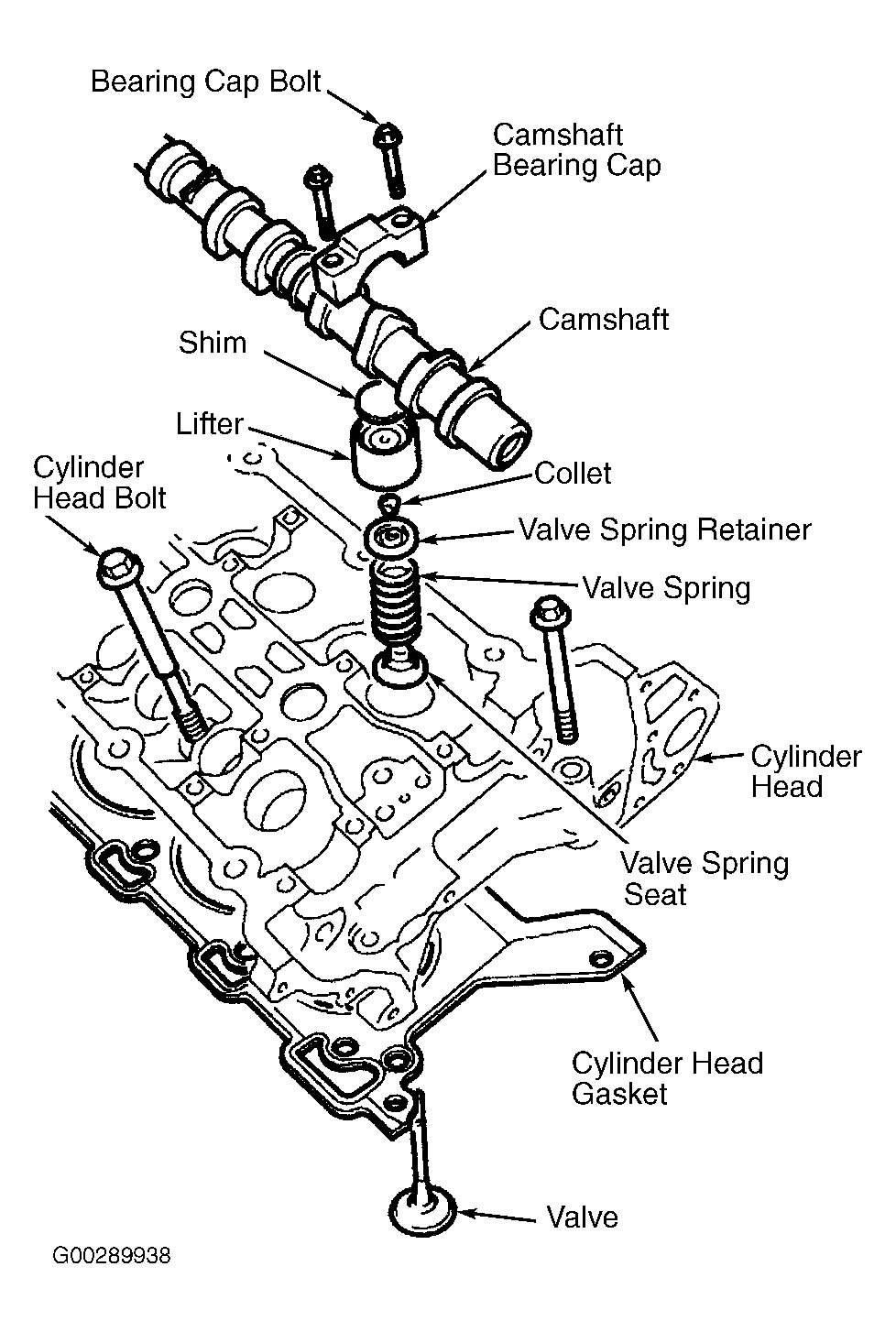 Bearing Cap Bolt

Camshaft Bearing Cap

Camshaft

Shim

Lifter

Cylinder Head Bolt

Collet

Valve Spring Retainer

Valve Spring

Cylinder Head

Valve Spring Seat

Cylinder Head Gasket

Valve

G00289938