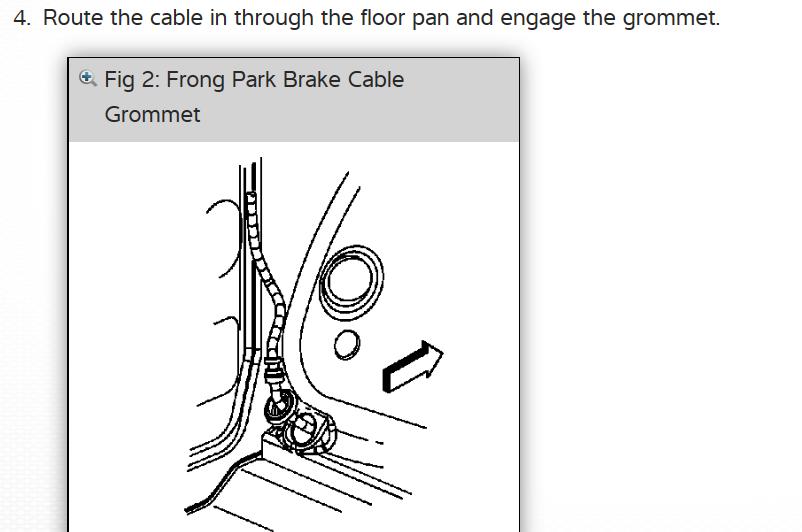 4. Route the cable in through the floor pan and engage the grommet.

Fig 2: Frong Park Brake Cable Grommet