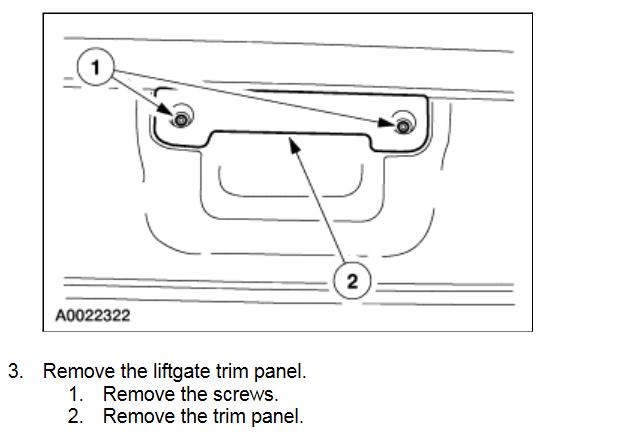 1

2

A0022322

3. Remove the liftgate trim panel.
1. Remove the screws.
2. Remove the trim panel.