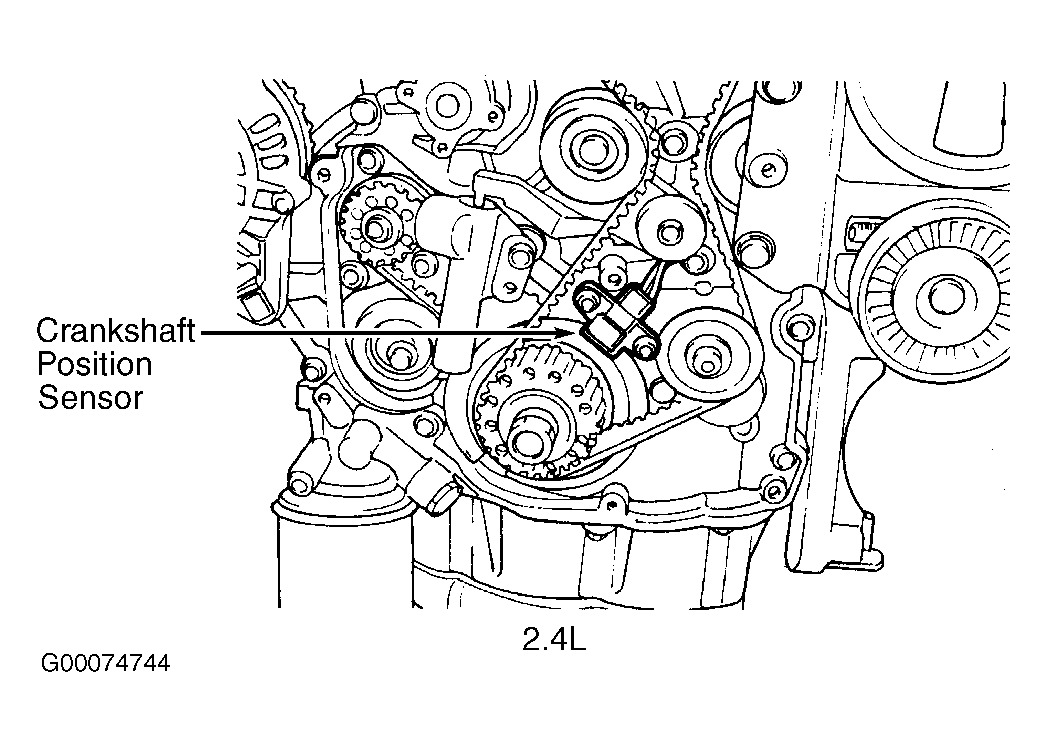 Crankshaft Position Sensor

2.4L

G00074744