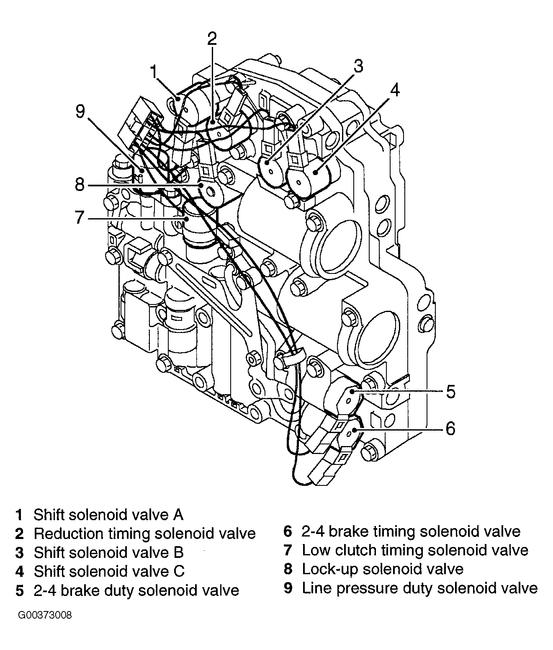 2
1
3
4
9
8
7
5
6

1 Shift solenoid valve A
2 Reduction timing solenoid valve
3 Shift solenoid valve B
4 Shift solenoid valve C
5 2-4 brake duty solenoid valve

6 2-4 brake timing solenoid valve
7 Low clutch timing solenoid valve
8 Lock-up solenoid valve
9 Line pressure duty solenoid valve

G00373008