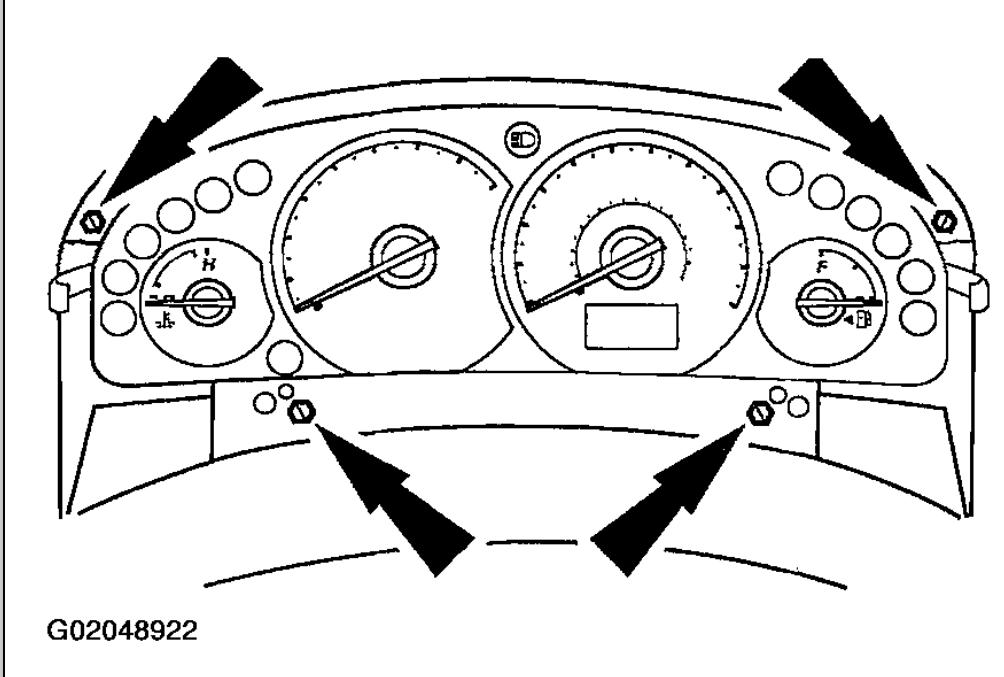 H
F
G02048922