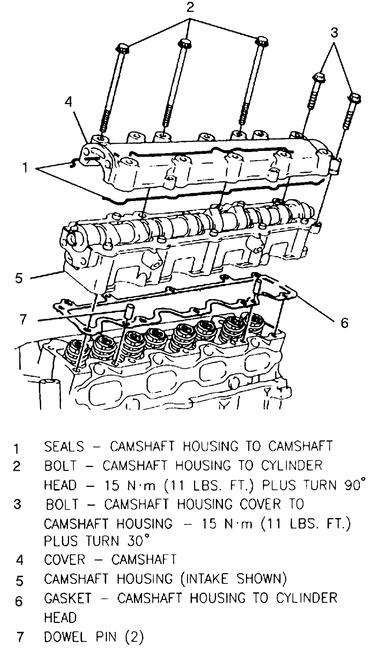 2
3
4
1
5
7
6

1 SEALS – CAMSHAFT HOUSING TO CAMSHAFT
2 BOLT – CAMSHAFT HOUSING TO CYLINDER HEAD – 15 N·m (11 LBS. FT.) PLUS TURN 90°
3 BOLT – CAMSHAFT HOUSING COVER TO CAMSHAFT HOUSING – 15 N·m (11 LBS. FT.) PLUS TURN 30°
4 COVER – CAMSHAFT
5 CAMSHAFT HOUSING (INTAKE SHOWN)
6 GASKET – CAMSHAFT HOUSING TO CYLINDER HEAD
7 DOWEL PIN (2)