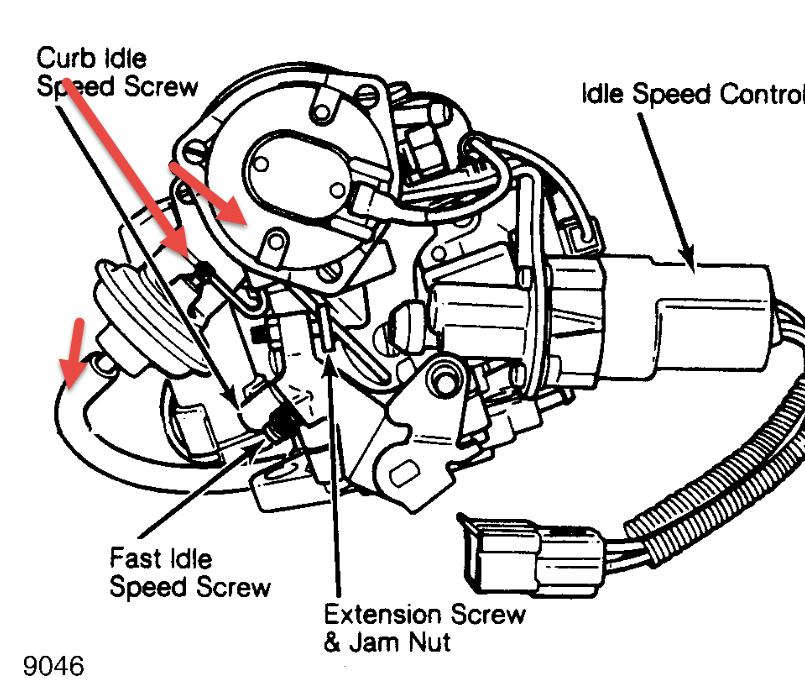 Curb Idle Speed Screw

Idle Speed Control

Fast Idle Speed Screw

Extension Screw & Jam Nut

9046