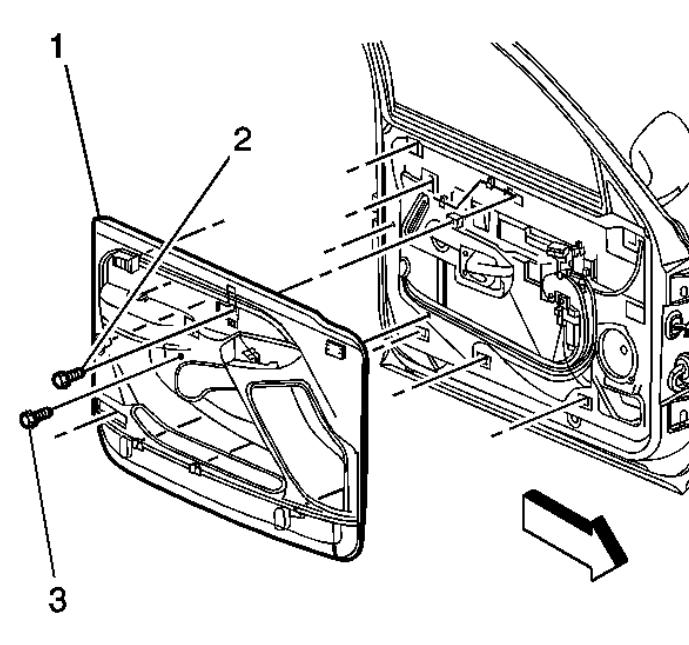 1
2
3