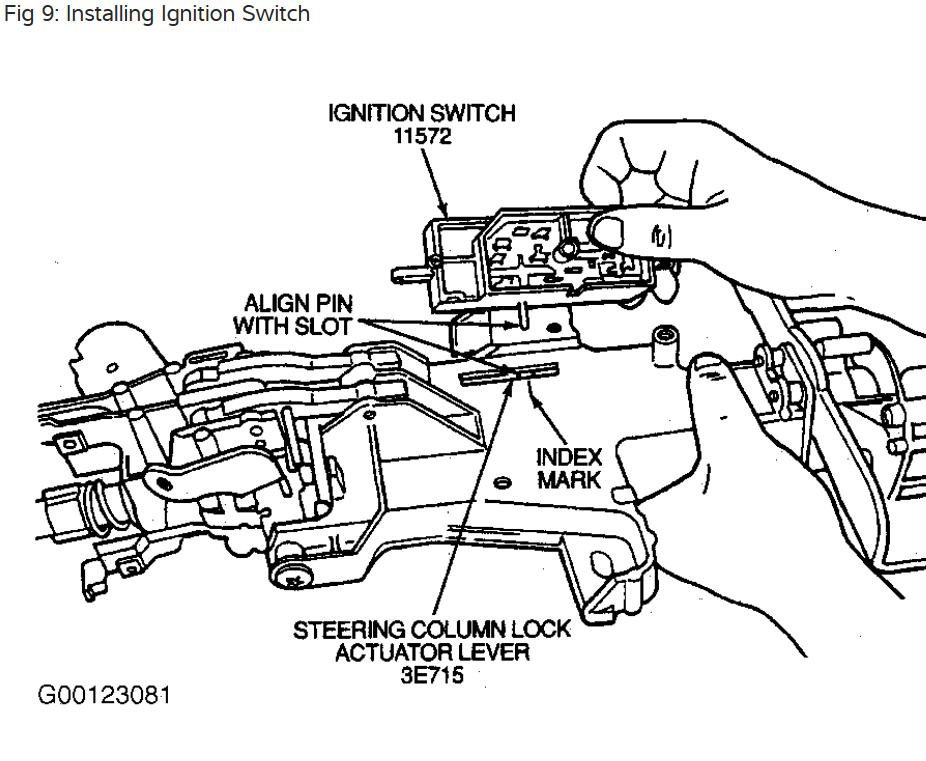 Fig 9: Installing Ignition Switch

IGNITION SWITCH
11572

ALIGN PIN
WITH SLOT

INDEX
MARK

STEERING COLUMN LOCK
ACTUATOR LEVER
3E715

G00123081