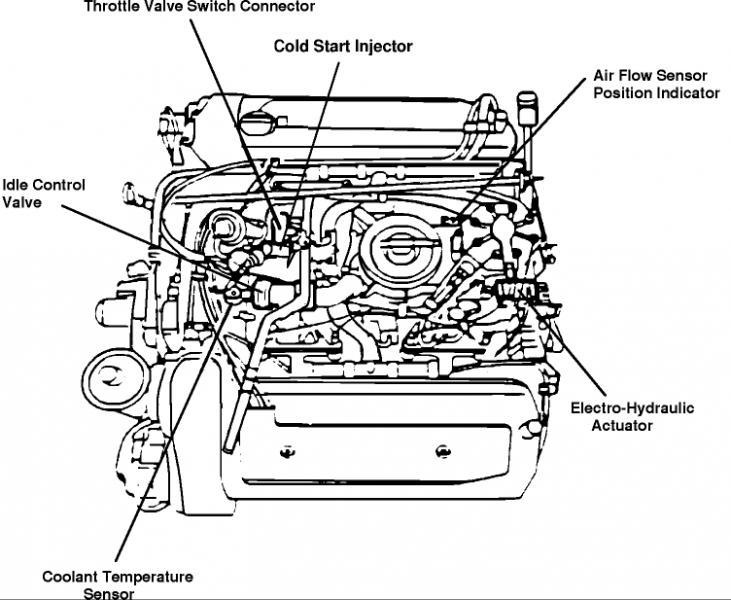 Throttle Valve Switch Connector

Cold Start Injector

Air Flow Sensor Position Indicator

Idle Control Valve

Electro-Hydraulic Actuator

Coolant Temperature Sensor