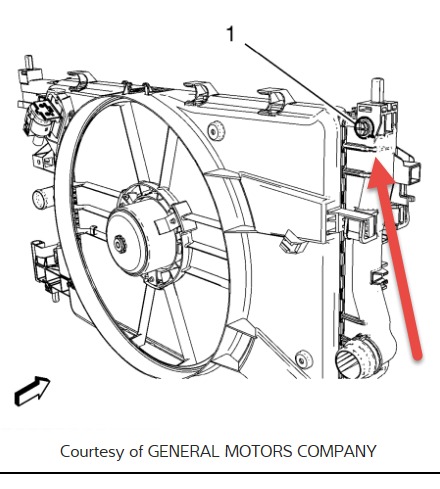 1

Courtesy of GENERAL MOTORS COMPANY