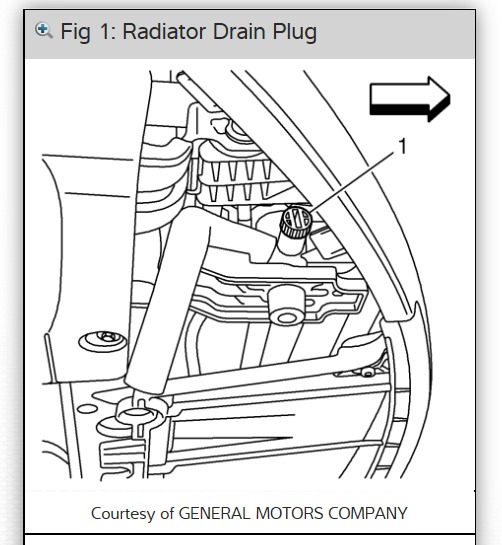 Fig 1: Radiator Drain Plug

1

Courtesy of GENERAL MOTORS COMPANY