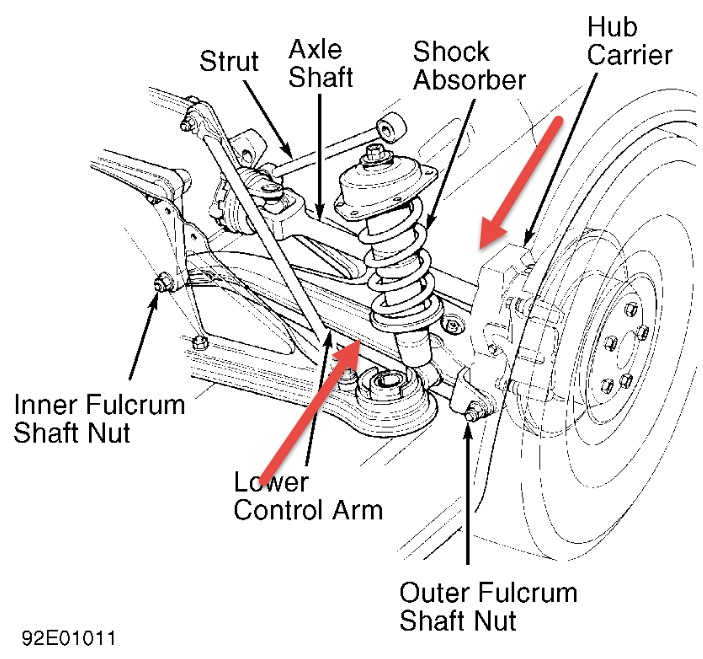 Strut

Axle Shaft

Shock Absorber

Hub Carrier

Inner Fulcrum Shaft Nut

Lower Control Arm

Outer Fulcrum Shaft Nut

92E01011