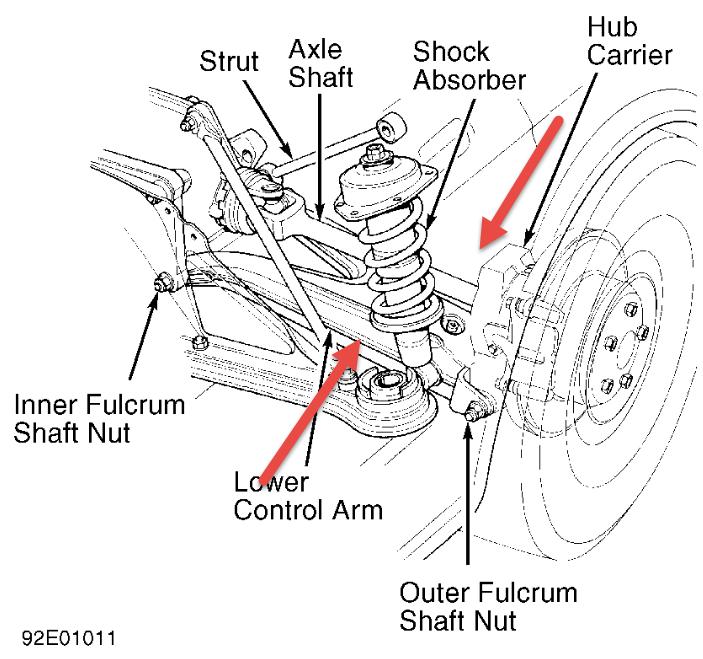 Strut

Axle Shaft

Shock Absorber

Hub Carrier

Inner Fulcrum Shaft Nut

Lower Control Arm

Outer Fulcrum Shaft Nut

92E01011