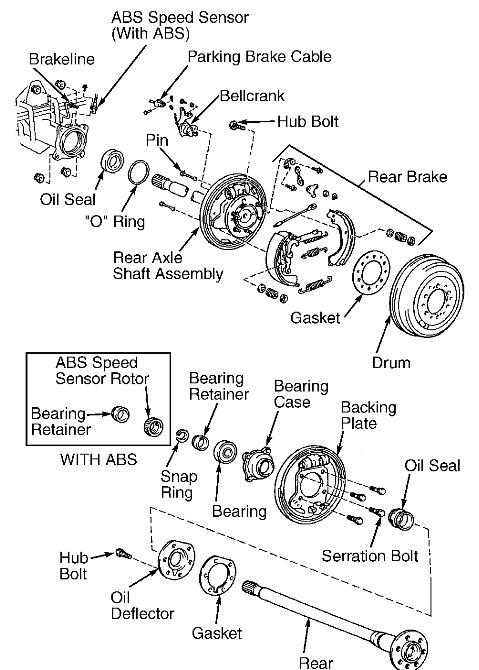 ABS Speed Sensor (With ABS)

Brakeline

Parking Brake Cable

Bellcrank

Hub Bolt

Pin

Rear Brake

Oil Seal

"O" Ring

Rear Axle Shaft Assembly

Gasket

Drum

ABS Speed Sensor Rotor

Bearing Retainer

WITH ABS

Bearing Retainer

Bearing Case

Backing Plate

Snap Ring

Bearing

Oil Seal

Serration Bolt

Hub Bolt

Oil Deflector

Gasket

Rear