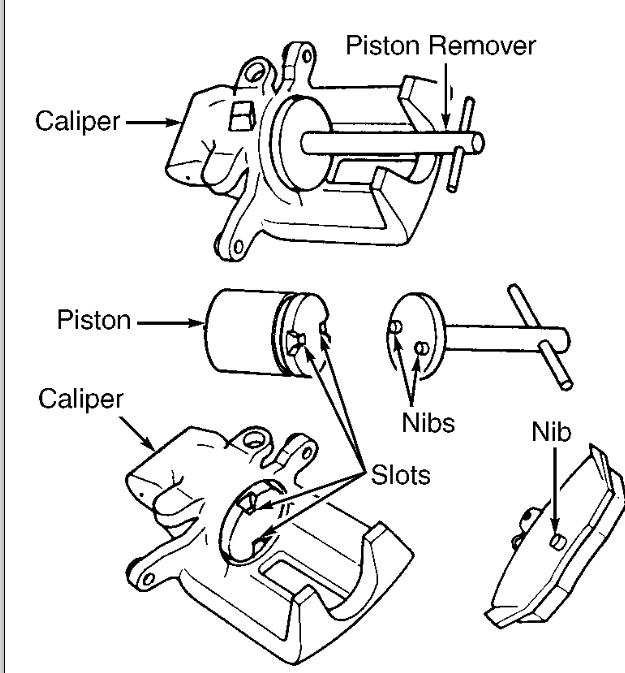 Piston Remover
Caliper
Piston
Caliper
Nibs
Nib
Slots