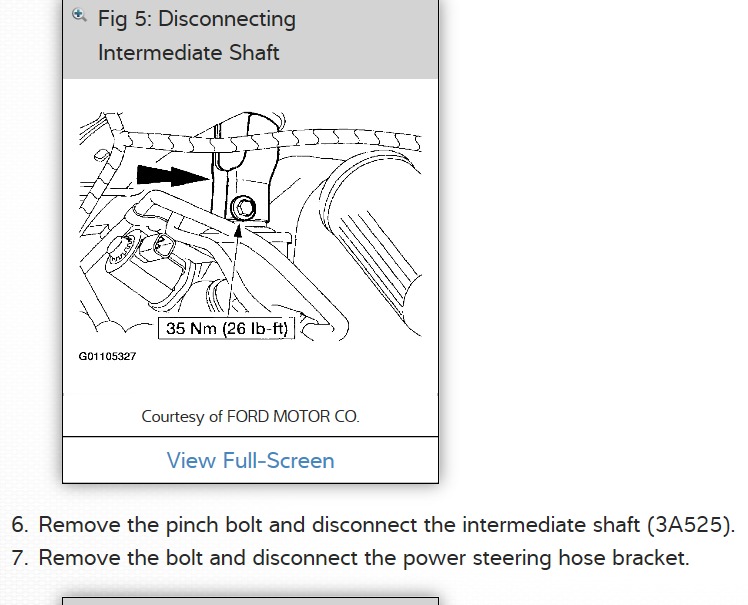 Fig 5: Disconnecting Intermediate Shaft

35 Nm (26 lb-ft)

G01105327

Courtesy of FORD MOTOR CO.

View Full-Screen

6. Remove the pinch bolt and disconnect the intermediate shaft (3A525).
7. Remove the bolt and disconnect the power steering hose bracket.