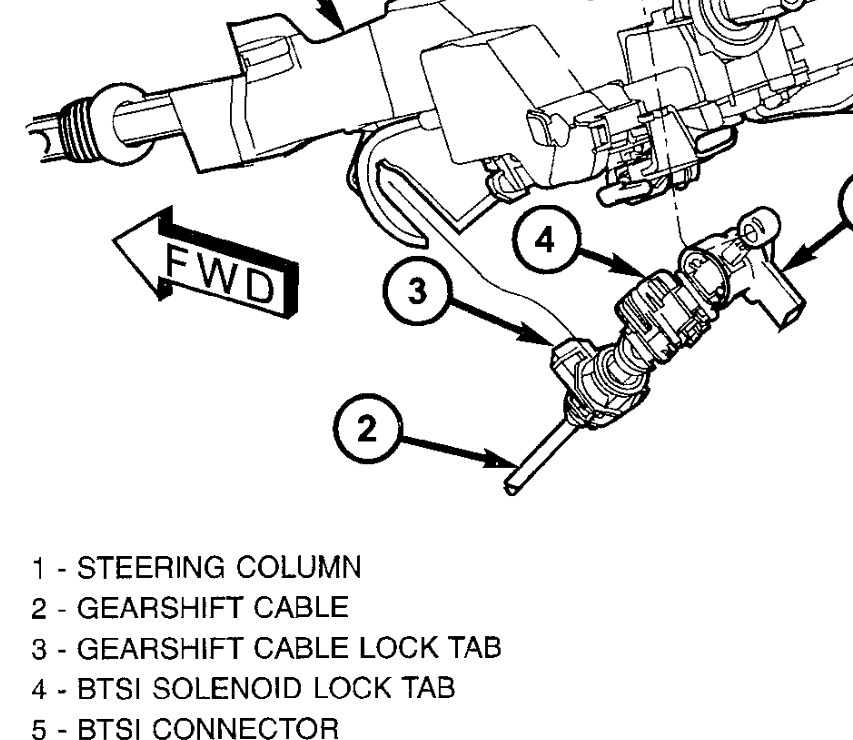 FWD

4

3

2

1 - STEERING COLUMN
2 - GEARSHIFT CABLE
3 - GEARSHIFT CABLE LOCK TAB
4 - BTSI SOLENOID LOCK TAB
5 - BTSI CONNECTOR