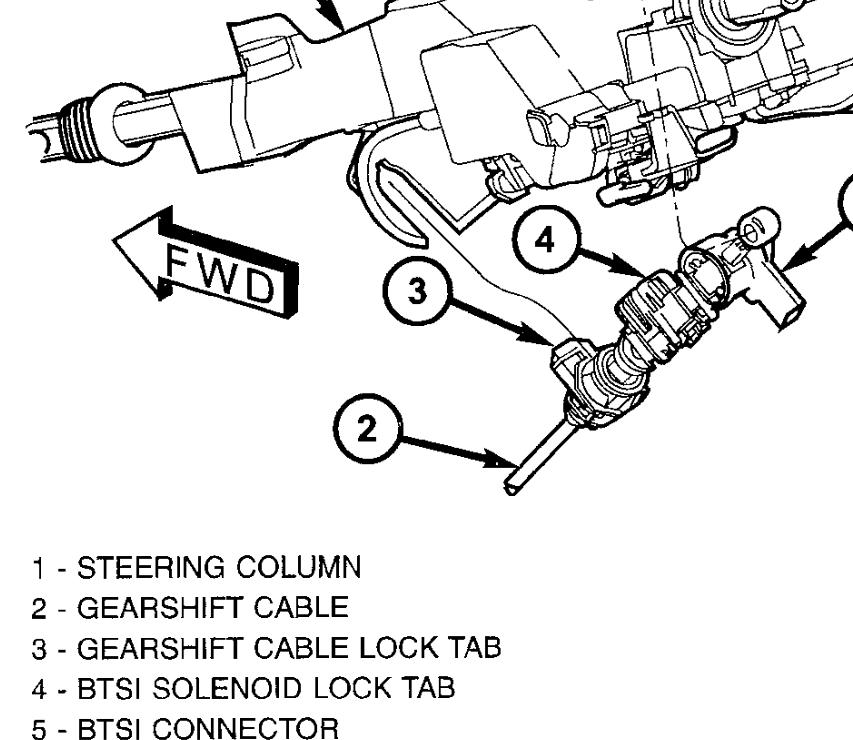 FWD

4

3

2

1 - STEERING COLUMN
2 - GEARSHIFT CABLE
3 - GEARSHIFT CABLE LOCK TAB
4 - BTSI SOLENOID LOCK TAB
5 - BTSI CONNECTOR