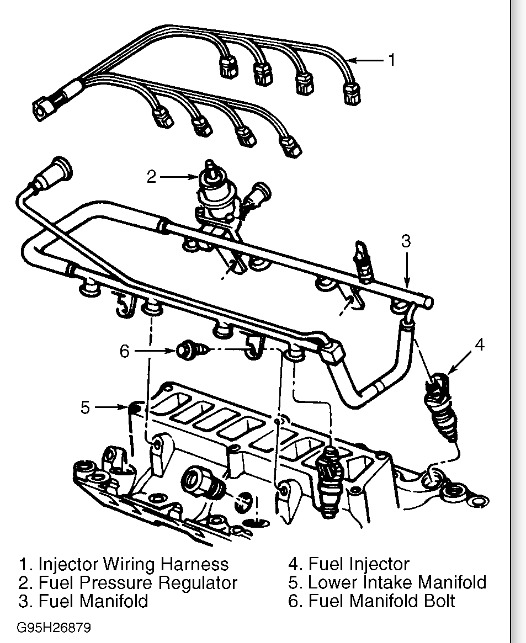 1
2
3
4
6
5

1. Injector Wiring Harness
2. Fuel Pressure Regulator
3. Fuel Manifold

4. Fuel Injector
5. Lower Intake Manifold
6. Fuel Manifold Bolt

G95H26879