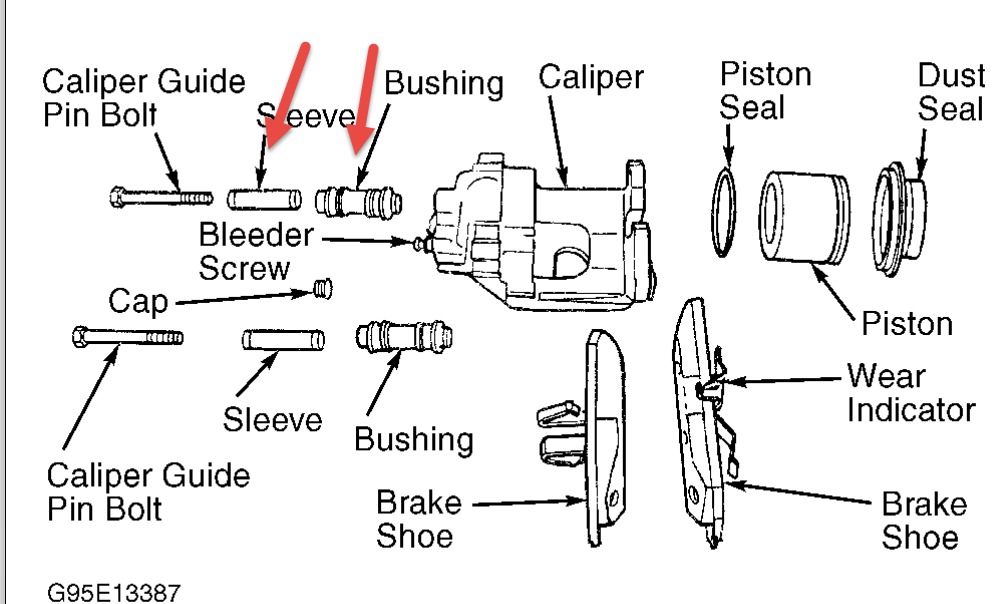 Caliper Guide Pin Bolt

Sleeve

Bushing

Caliper

Piston Seal

Dust Seal

Bleeder Screw

Cap

Piston

Wear Indicator

Sleeve

Bushing

Caliper Guide Pin Bolt

Brake Shoe

Brake Shoe

G95E13387