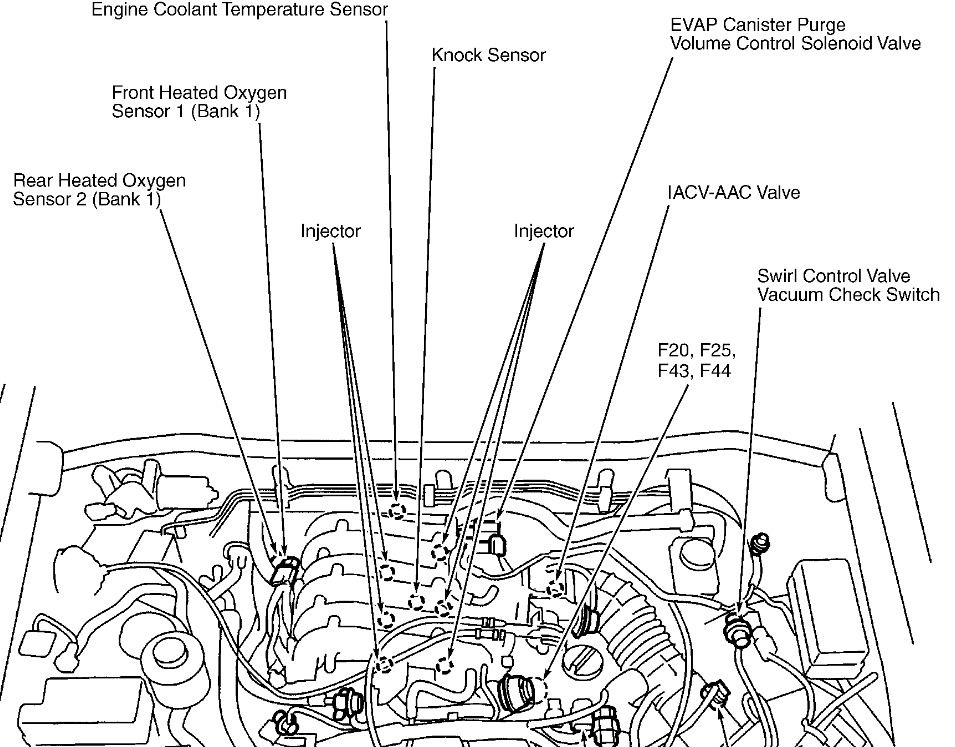 Engine Coolant Temperature Sensor

Knock Sensor

EVAP Canister Purge Volume Control Solenoid Valve

Front Heated Oxygen Sensor 1 (Bank 1)

Rear Heated Oxygen Sensor 2 (Bank 1)

IACV-AAC Valve

Injector

Injector

Swirl Control Valve Vacuum Check Switch

F20, F25, F43, F44