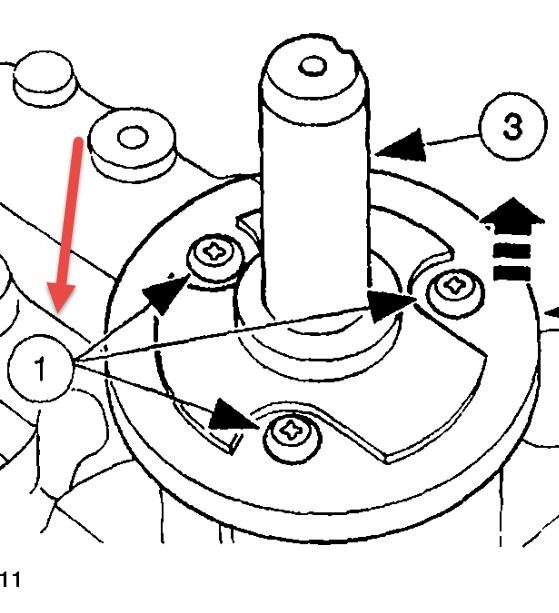 3

1

11