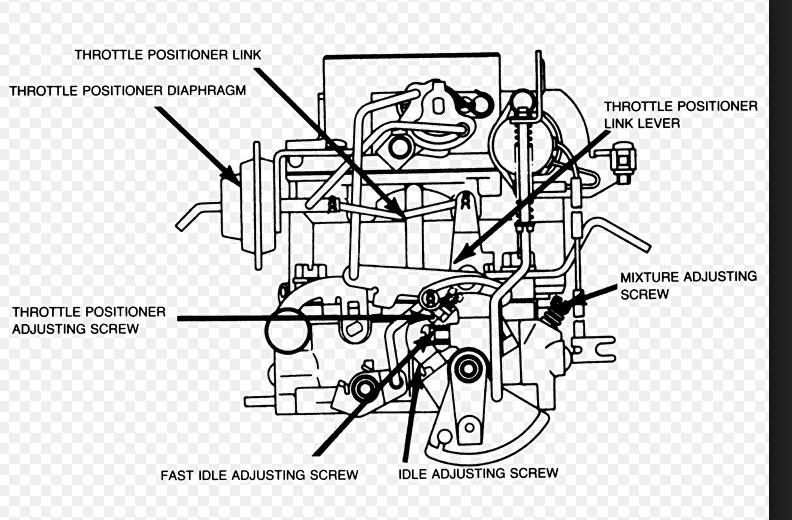 THROTTLE POSITIONER LINK

THROTTLE POSITIONER DIAPHRAGM

THROTTLE POSITIONER LINK LEVER

MIXTURE ADJUSTING SCREW

THROTTLE POSITIONER ADJUSTING SCREW

FAST IDLE ADJUSTING SCREW

IDLE ADJUSTING SCREW