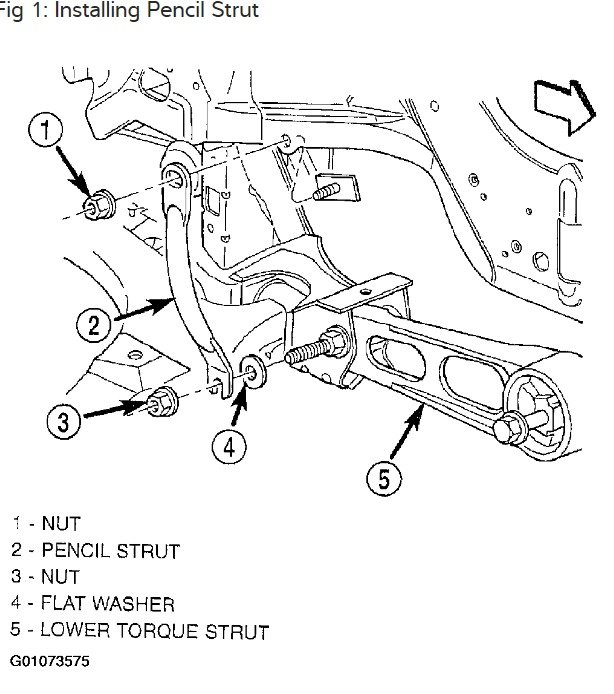 Fig 1: Installing Pencil Strut

1

2

3

4

5

1 - NUT
2 - PENCIL STRUT
3 - NUT
4 - FLAT WASHER
5 - LOWER TORQUE STRUT

G01073575