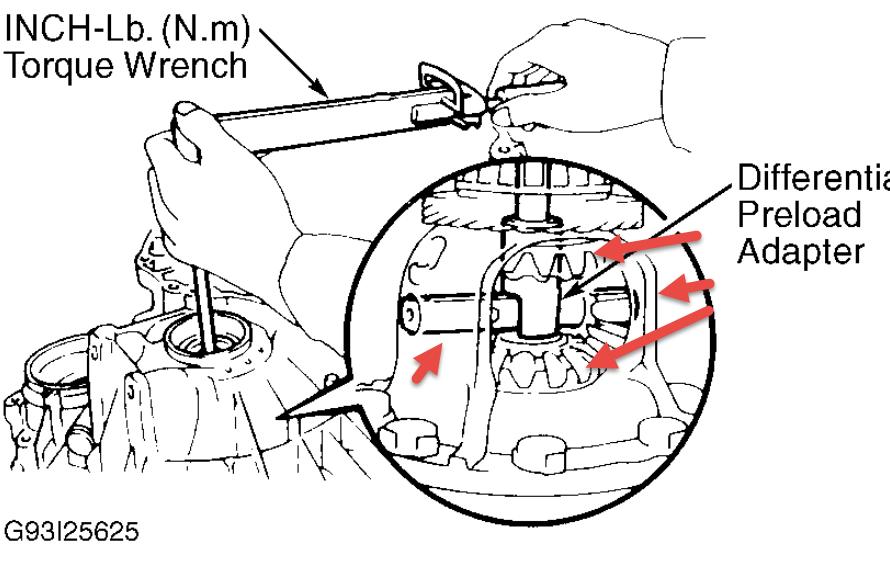 INCH-Lb. (N.m)
Torque Wrench

Differentia
Preload
Adapter

G93I25625