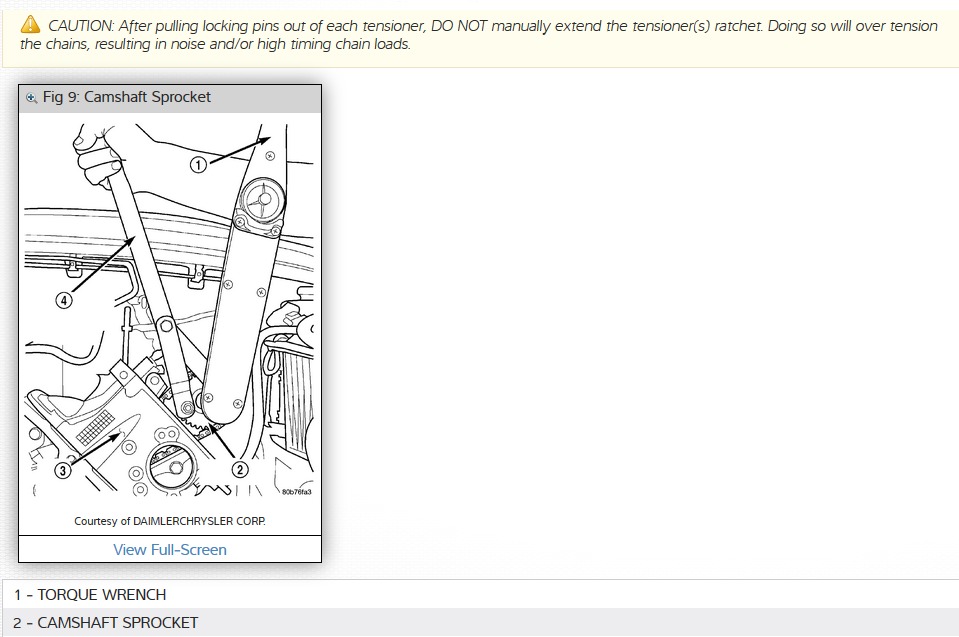 CAUTION: After pulling locking pins out of each tensioner, DO NOT manually extend the tensioner(s) ratchet. Doing so will over tension the chains, resulting in noise and/or high timing chain loads.

Fig 9: Camshaft Sprocket

1

4

3

2

80b76fa3

Courtesy of DAIMLERCHRYSLER CORP.

View Full-Screen

1 - TORQUE WRENCH

2 - CAMSHAFT SPROCKET