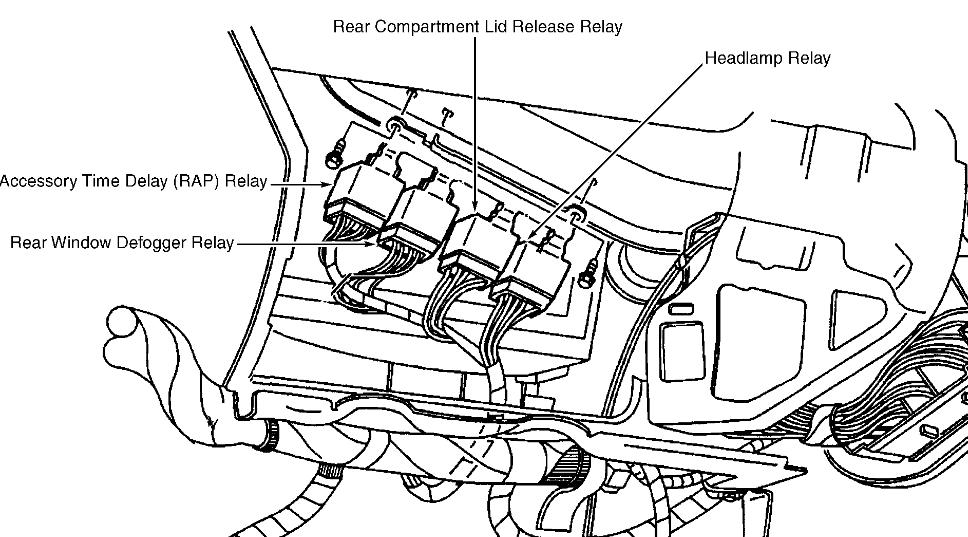 Rear Compartment Lid Release Relay

Headlamp Relay

Accessory Time Delay (RAP) Relay

Rear Window Defogger Relay