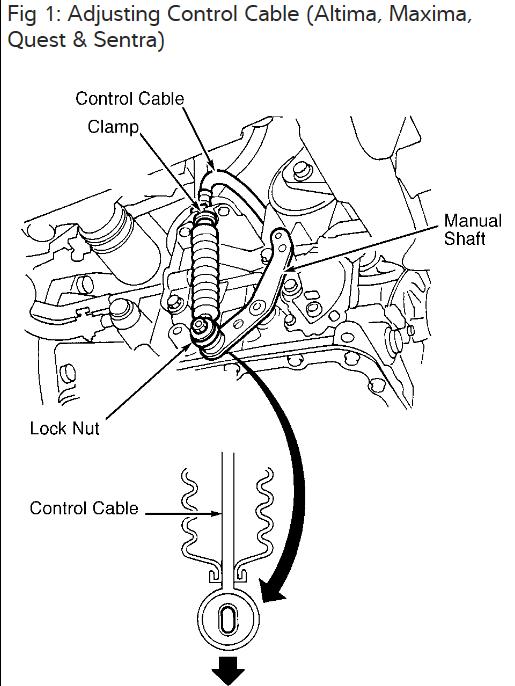 Fig 1: Adjusting Control Cable (Altima, Maxima, Quest & Sentra)

Control Cable

Clamp

Manual Shaft

Lock Nut

Control Cable