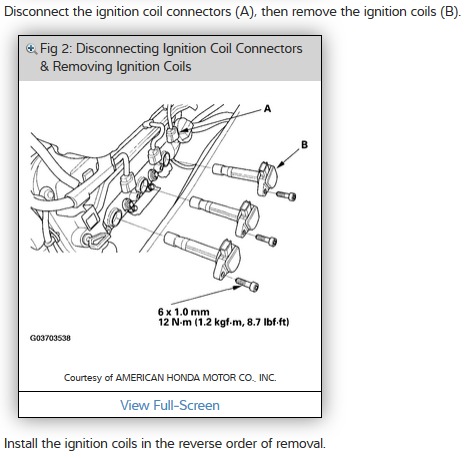 Disconnect the ignition coil connectors (A), then remove the ignition coils (B).

Fig 2: Disconnecting Ignition Coil Connectors & Removing Ignition Coils

A

B

6 x 1.0 mm
12 N·m (1.2 kgf·m, 8.7 lbf·ft)

G03703538

Courtesy of AMERICAN HONDA MOTOR CO., INC.

View Full-Screen

Install the ignition coils in the reverse order of removal.