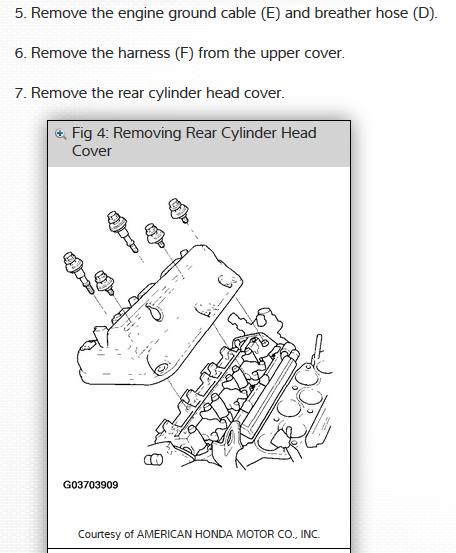 5. Remove the engine ground cable (E) and breather hose (D).

6. Remove the harness (F) from the upper cover.

7. Remove the rear cylinder head cover.

Fig 4: Removing Rear Cylinder Head Cover

G03703909

Courtesy of AMERICAN HONDA MOTOR CO., INC.