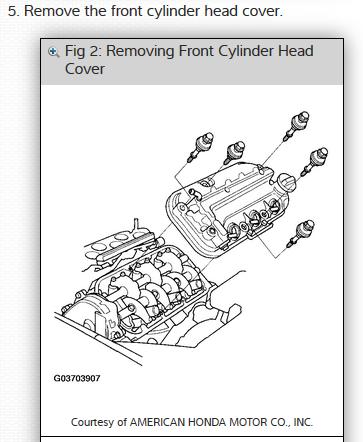 5. Remove the front cylinder head cover.

Fig 2: Removing Front Cylinder Head Cover

G03703907

Courtesy of AMERICAN HONDA MOTOR CO., INC.