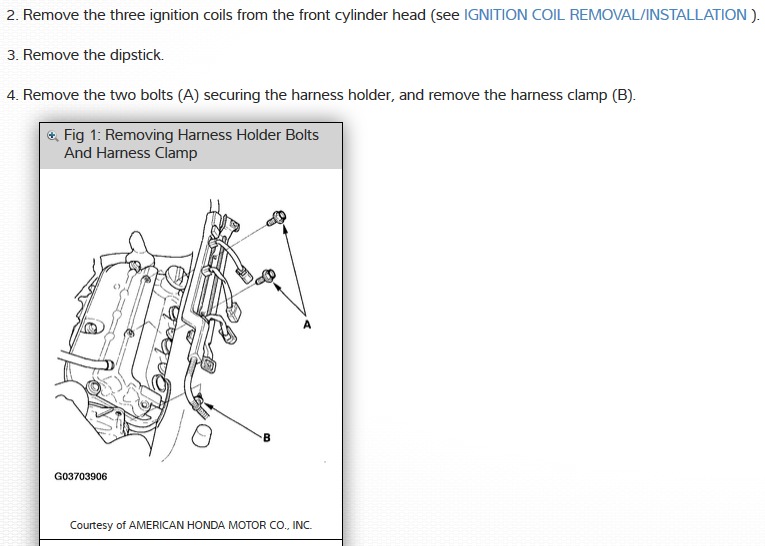 2. Remove the three ignition coils from the front cylinder head (see IGNITION COIL REMOVAL/INSTALLATION ).

3. Remove the dipstick.

4. Remove the two bolts (A) securing the harness holder, and remove the harness clamp (B).

Fig 1: Removing Harness Holder Bolts And Harness Clamp

A

B

G03703906

Courtesy of AMERICAN HONDA MOTOR CO., INC.