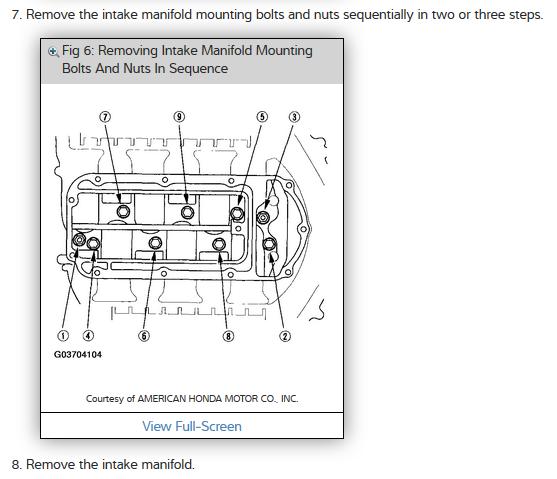 7. Remove the intake manifold mounting bolts and nuts sequentially in two or three steps.

Fig 6: Removing Intake Manifold Mounting Bolts And Nuts In Sequence

⑦ ⑨ ⑤ ③

① ④ ⑥ ⑧ ②

G03704104

Courtesy of AMERICAN HONDA MOTOR CO., INC.

View Full-Screen

8. Remove the intake manifold.