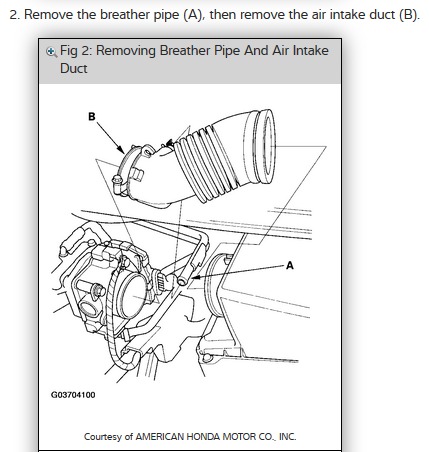 2. Remove the breather pipe (A), then remove the air intake duct (B).

Fig 2: Removing Breather Pipe And Air Intake Duct

B

A

G03704100

Courtesy of AMERICAN HONDA MOTOR CO., INC.