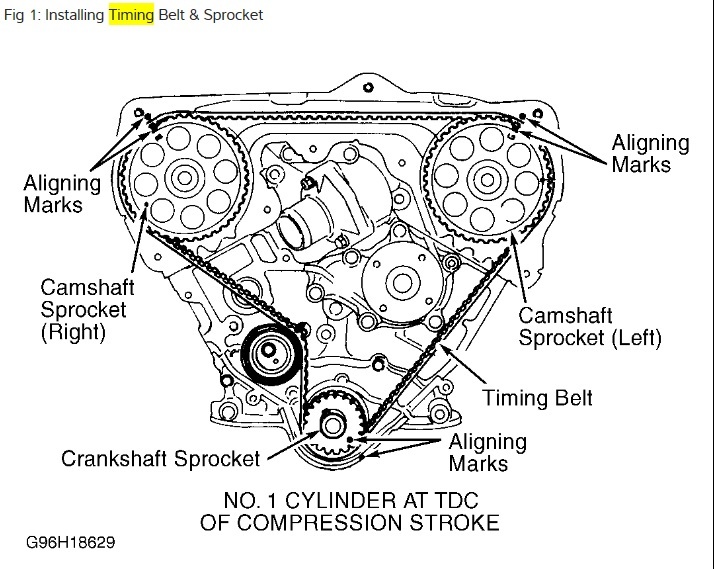 Fig 1: Installing Timing Belt & Sprocket

Aligning Marks

Aligning Marks

Camshaft Sprocket (Right)

Camshaft Sprocket (Left)

Timing Belt

Crankshaft Sprocket

Aligning Marks

NO. 1 CYLINDER AT TDC OF COMPRESSION STROKE

G96H18629