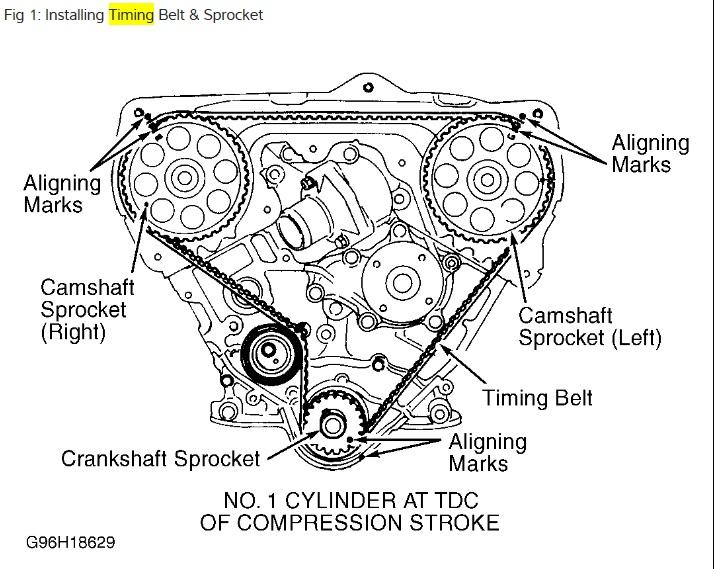 Fig 1: Installing Timing Belt & Sprocket

Aligning Marks

Aligning Marks

Camshaft Sprocket (Right)

Camshaft Sprocket (Left)

Timing Belt

Crankshaft Sprocket

Aligning Marks

NO. 1 CYLINDER AT TDC OF COMPRESSION STROKE

G96H18629