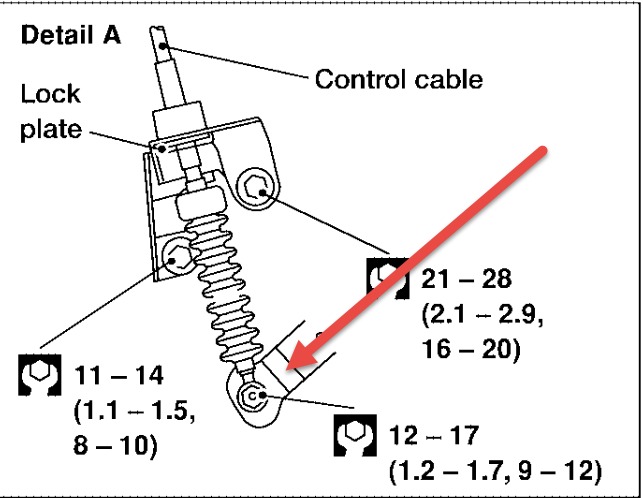 Detail A

Control cable

Lock plate

21 – 28 (2.1 – 2.9, 16 – 20)

11 – 14 (1.1 – 1.5, 8 – 10)

12 – 17 (1.2 – 1.7, 9 – 12)