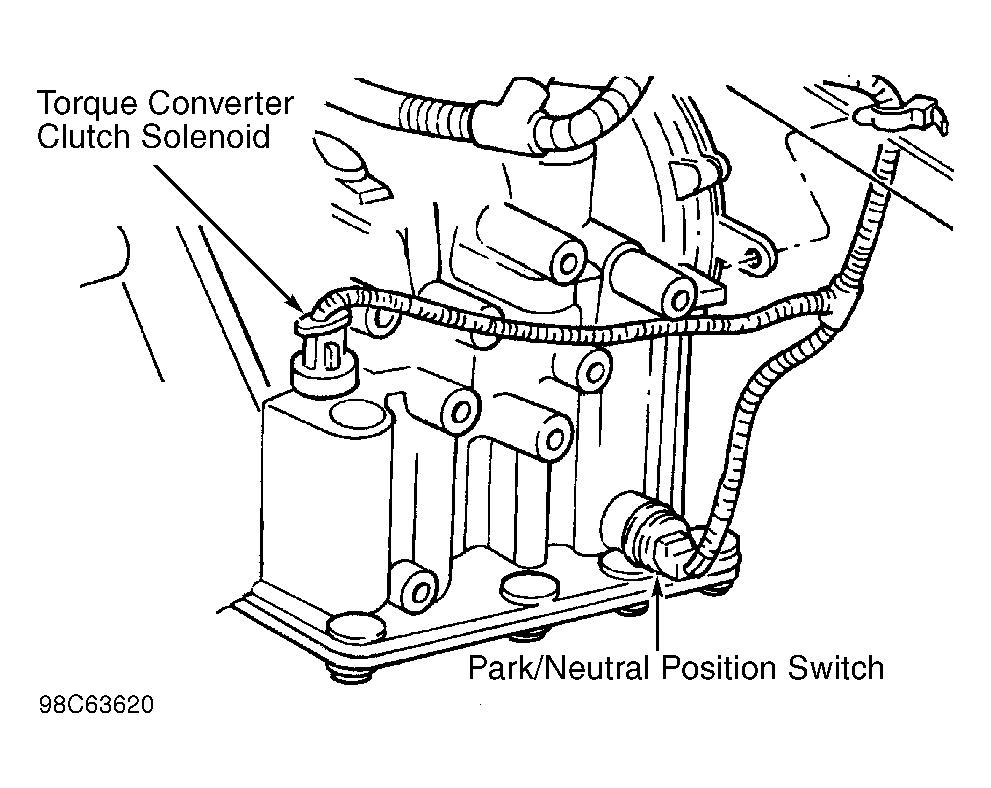 Torque Converter
Clutch Solenoid

Park/Neutral Position Switch

98C63620