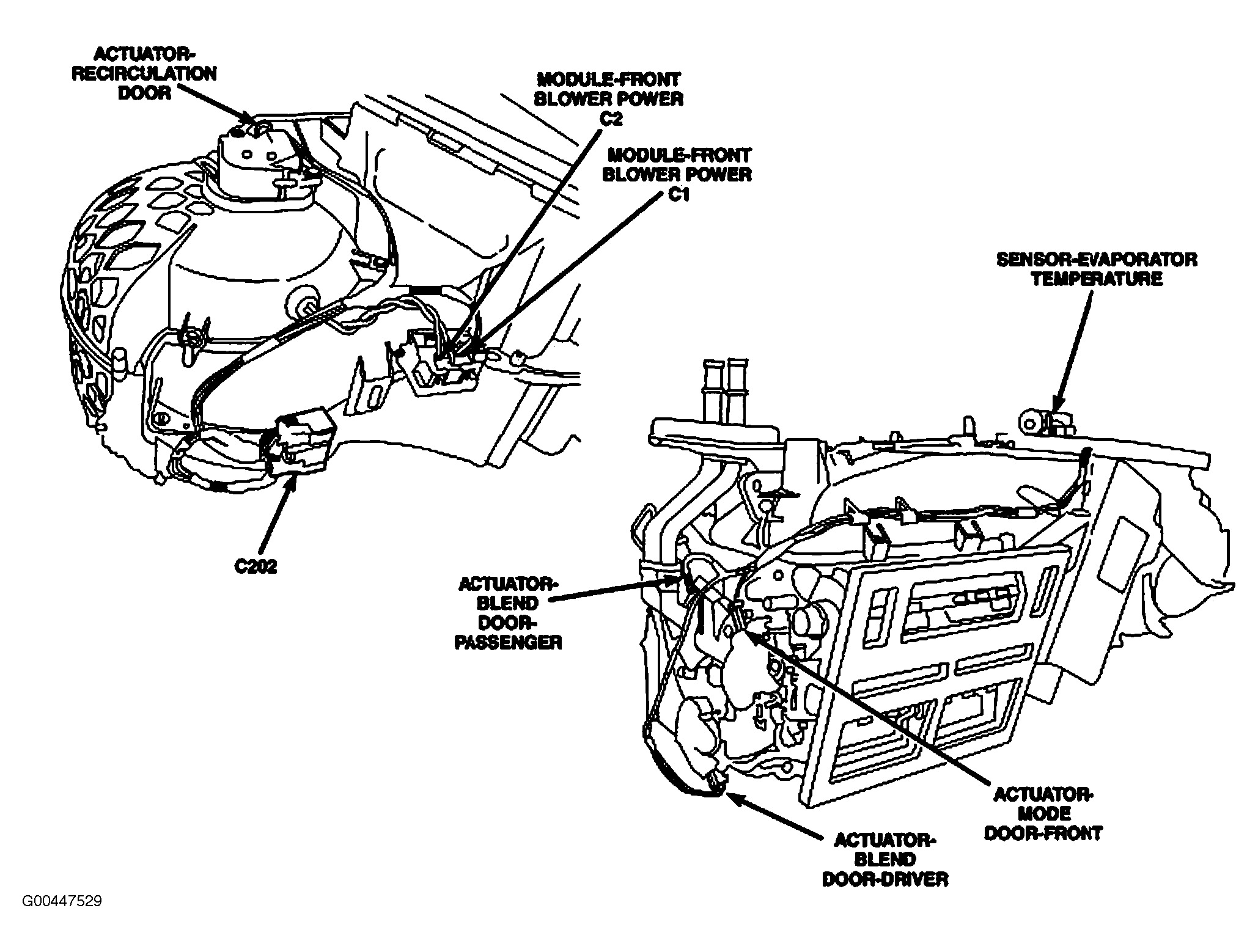 ACTUATOR-RECIRCULATION DOOR

MODULE-FRONT BLOWER POWER C2

MODULE-FRONT BLOWER POWER C1

SENSOR-EVAPORATOR TEMPERATURE

C202

ACTUATOR-BLEND DOOR-PASSENGER

ACTUATOR-MODE DOOR-FRONT

ACTUATOR-BLEND DOOR-DRIVER

G00447529