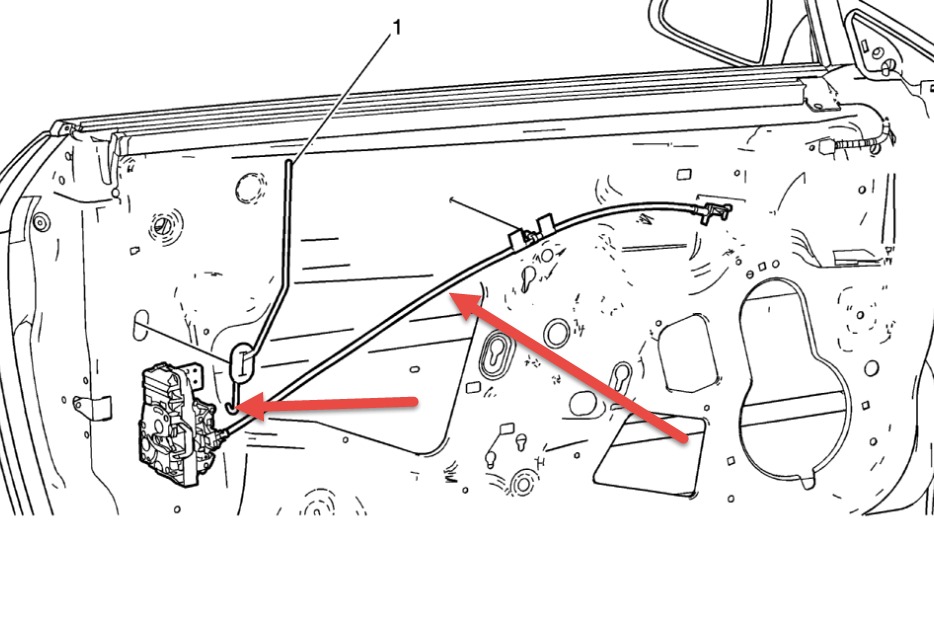 1