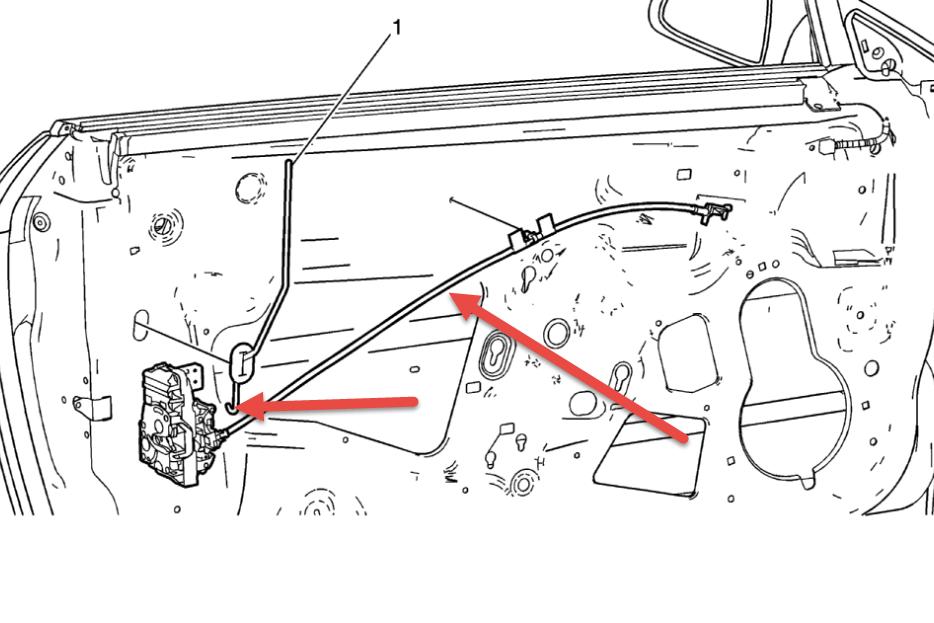 1