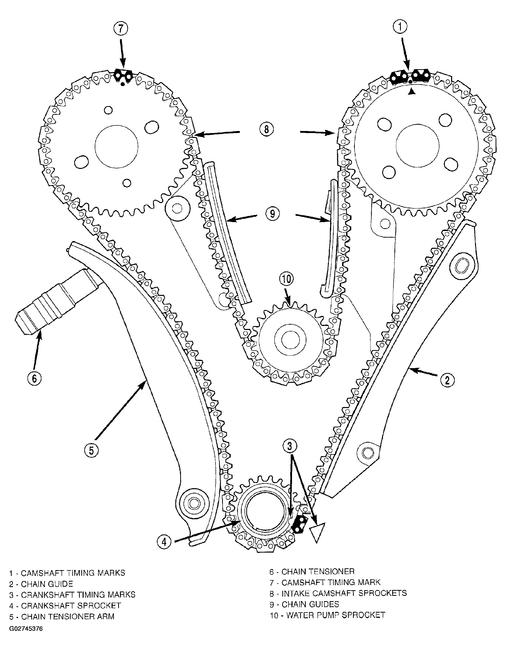 7

1

8

9

10

6

2

5

3

4

1 - CAMSHAFT TIMING MARKS
2 - CHAIN GUIDE
3 - CRANKSHAFT TIMING MARKS
4 - CRANKSHAFT SPROCKET
5 - CHAIN TENSIONER ARM

6 - CHAIN TENSIONER
7 - CAMSHAFT TIMING MARK
8 - INTAKE CAMSHAFT SPROCKETS
9 - CHAIN GUIDES
10 - WATER PUMP SPROCKET

G02745376